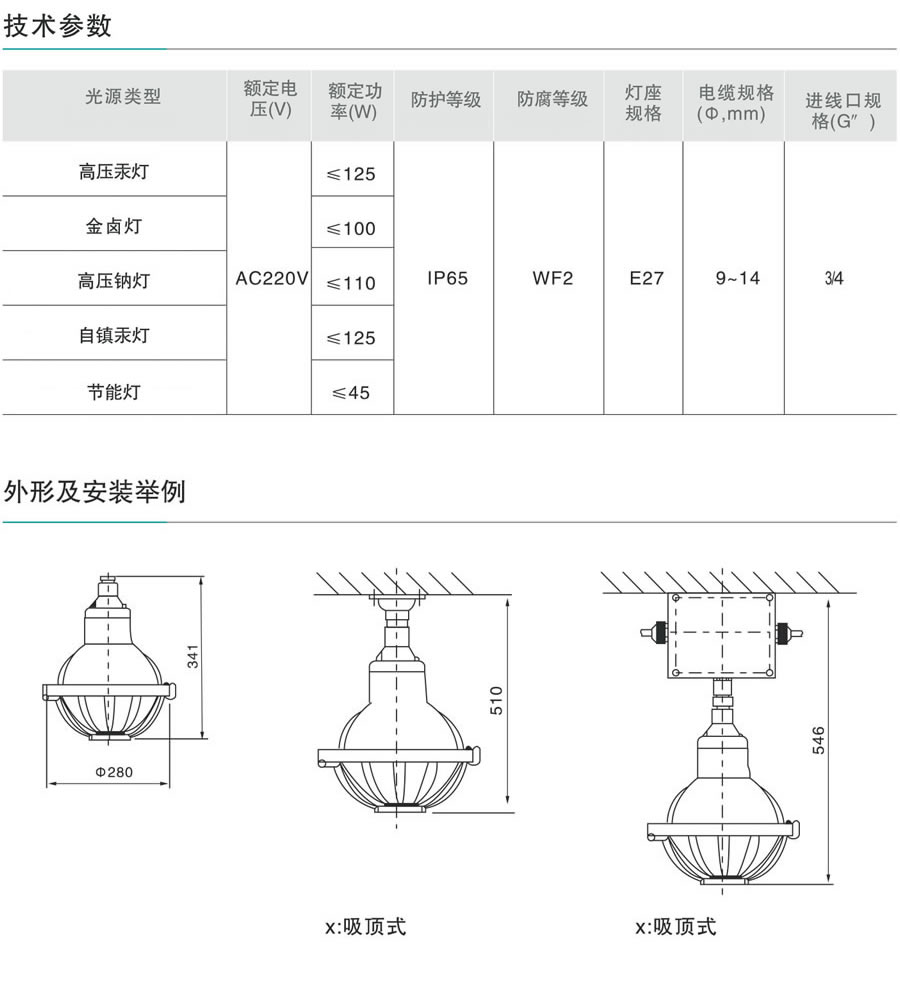 技术参数

| 光源类型 | 额定电压(V) | 额定功率(W) | 防护等级 | 防腐等级 | 灯座规格 | 电缆规格(Φ,mm) | 进线口规格(G″) |
|---|---|---|---|---|---|---|---|
| 高压汞灯 | AC220V | ≤125 | IP65 | WF2 | E27 | 9~14 | 3/4 |
| 金卤灯 | | ≤100 | | | | | |
| 高压钠灯 | | ≤110 | | | | | |
| 自镇汞灯 | | ≤125 | | | | | |
| 节能灯 | | ≤45 | | | | | |

外形及安装举例

341

Φ280

510

546

x:吸顶式

x:吸顶式