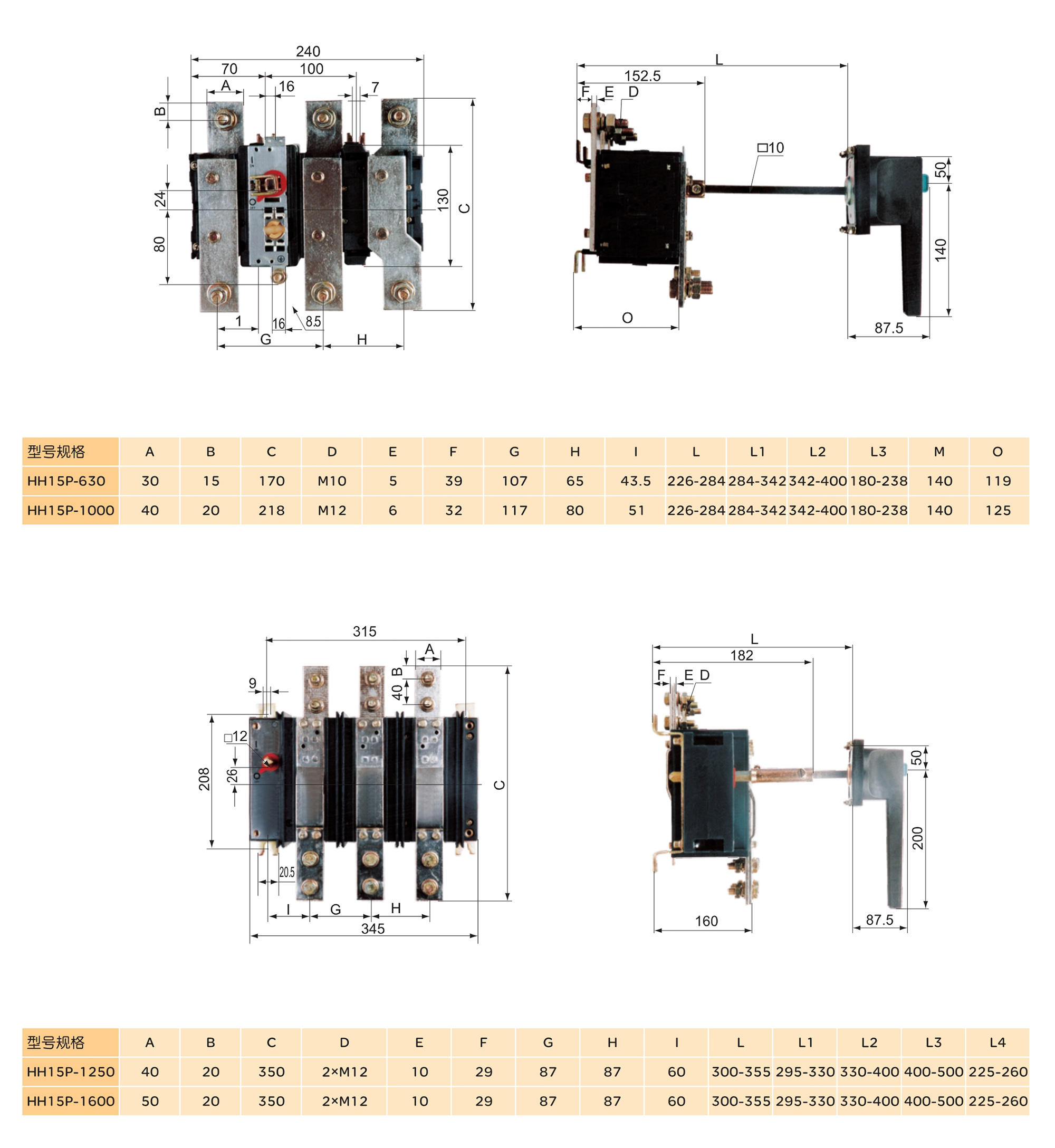 240
70
100
A
16
7
B
24
80
130
C
1
16
8.5
G
H

L
152.5
F E D
□10
50
140
O
87.5

| 型号规格 | A | B | C | D | E | F | G | H | I | L | L1 | L2 | L3 | M | O |
|---|---|---|---|---|---|---|---|---|---|---|---|---|---|---|---|
| HH15P-630 | 30 | 15 | 170 | M10 | 5 | 39 | 107 | 65 | 43.5 | 226-284 | 284-342 | 342-400 | 180-238 | 140 | 119 |
| HH15P-1000 | 40 | 20 | 218 | M12 | 6 | 32 | 117 | 80 | 51 | 226-284 | 284-342 | 342-400 | 180-238 | 140 | 125 |

315
A
B
40
9
□12
208
26
C
20.5
I
G
H
345

L
182
F E D
50
200
160
87.5

| 型号规格 | A | B | C | D | E | F | G | H | I | L | L1 | L2 | L3 | L4 |
|---|---|---|---|---|---|---|---|---|---|---|---|---|---|---|
| HH15P-1250 | 40 | 20 | 350 | 2×M12 | 10 | 29 | 87 | 87 | 60 | 300-355 | 295-330 | 330-400 | 400-500 | 225-260 |
| HH15P-1600 | 50 | 20 | 350 | 2×M12 | 10 | 29 | 87 | 87 | 60 | 300-355 | 295-330 | 330-400 | 400-500 | 225-260 |