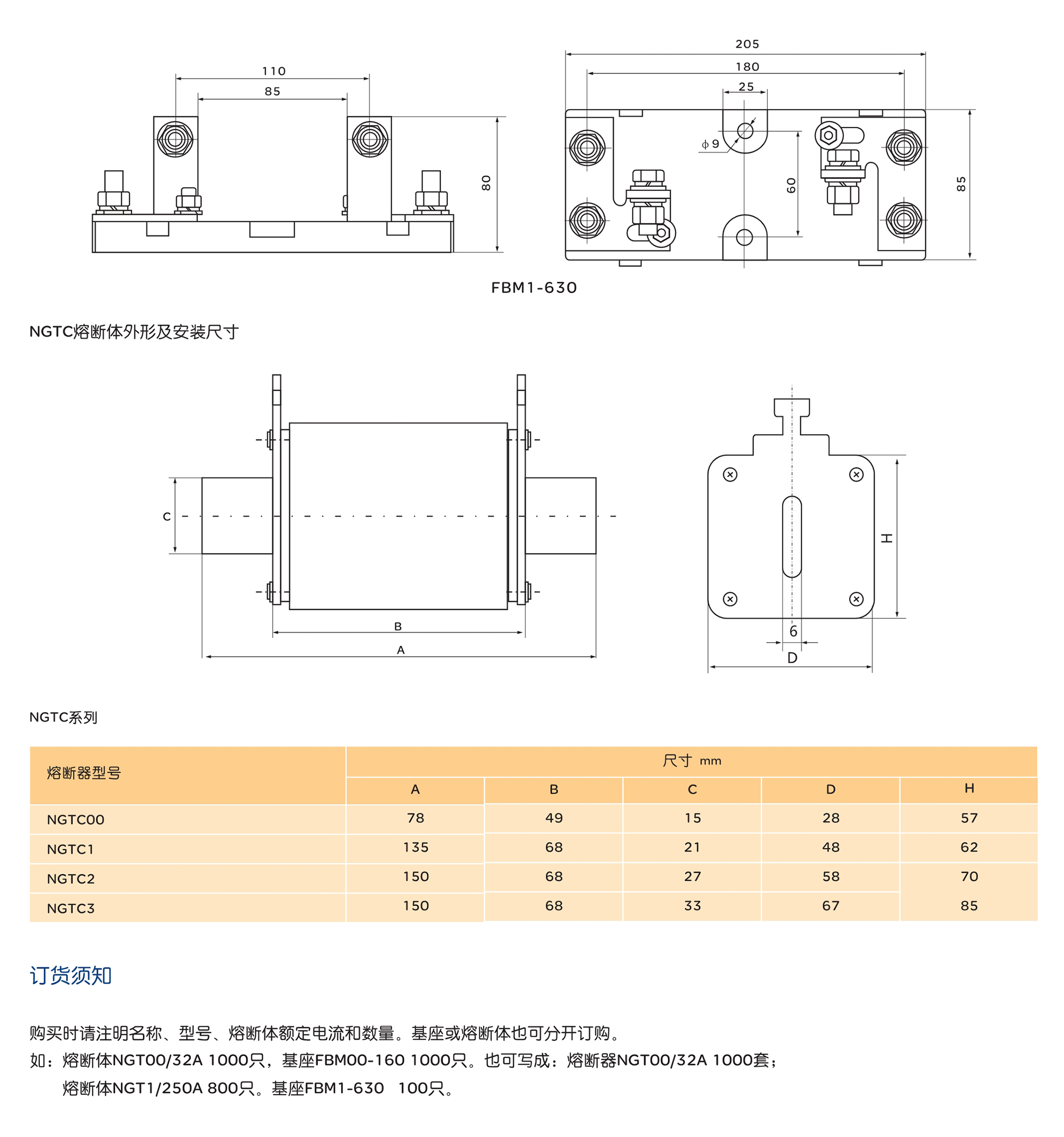 110
85
80
205
180
25
ϕ9
60
85
FBM1-630

NGTC熔断体外形及安装尺寸

C
B
A
H
6
D

NGTC系列

| 熔断器型号 | 尺寸 mm | | | | |
|---|---|---|---|---|---|
| | A | B | C | D | H |
| NGTC00 | 78 | 49 | 15 | 28 | 57 |
| NGTC1 | 135 | 68 | 21 | 48 | 62 |
| NGTC2 | 150 | 68 | 27 | 58 | 70 |
| NGTC3 | 150 | 68 | 33 | 67 | 85 |

订货须知

购买时请注明名称、型号、熔断体额定电流和数量。基座或熔断体也可分开订购。
如：熔断体NGT00/32A 1000只，基座FBM00-160 1000只。也可写成：熔断器NGT00/32A 1000套；
熔断体NGT1/250A 800只。基座FBM1-630 100只。