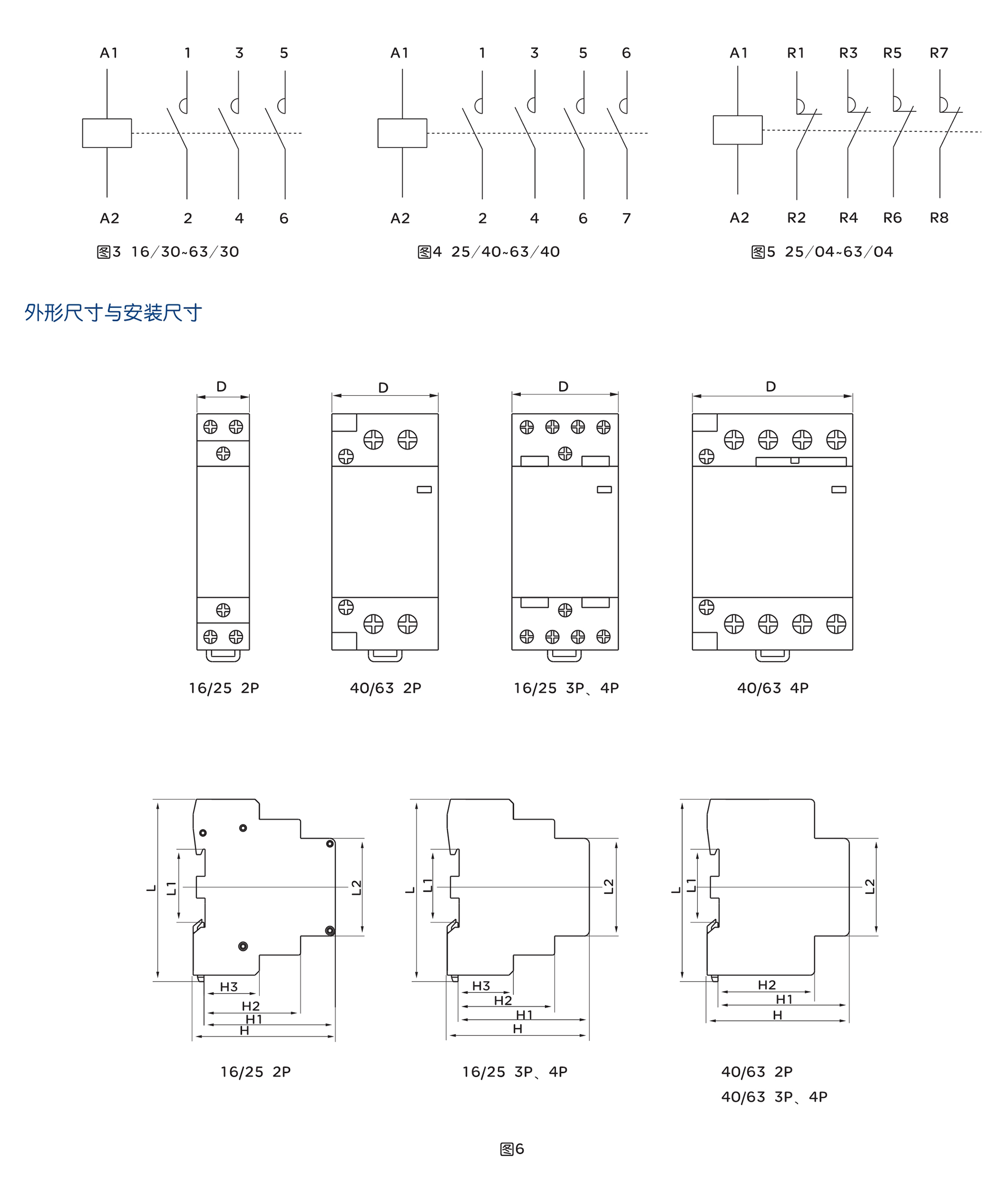 A1 1 3 5

A2 2 4 6

图3 16/30~63/30

A1 1 3 5 6

A2 2 4 6 7

图4 25/40~63/40

A1 R1 R3 R5 R7

A2 R2 R4 R6 R8

图5 25/04~63/04

外形尺寸与安装尺寸

D

16/25 2P

D

40/63 2P

D

16/25 3P、4P

D

40/63 4P

L L1 L2
H3
H2
H1
H

16/25 2P

L L1 L2
H3
H2
H1
H

16/25 3P、4P

L L1 L2
H2
H1
H

40/63 2P
40/63 3P、4P

图6