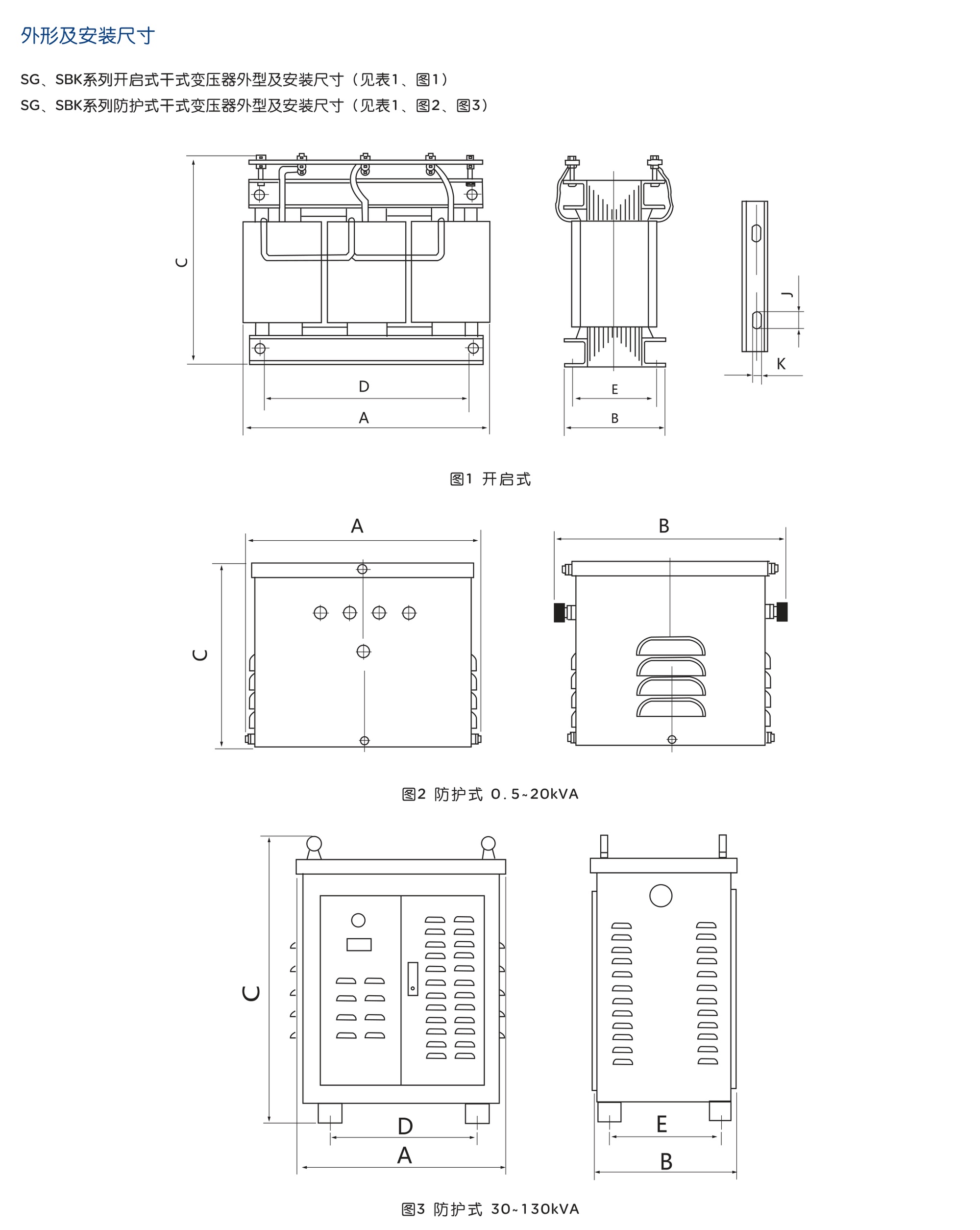 外形及安装尺寸

SG、SBK系列开启式干式变压器外型及安装尺寸（见表1、图1）
SG、SBK系列防护式干式变压器外型及安装尺寸（见表1、图2、图3）

C

D

A

E

B

J

K

图1 开启式

A

B

C

图2 防护式 0.5~20kVA

C

D

A

E

B

图3 防护式 30~130kVA