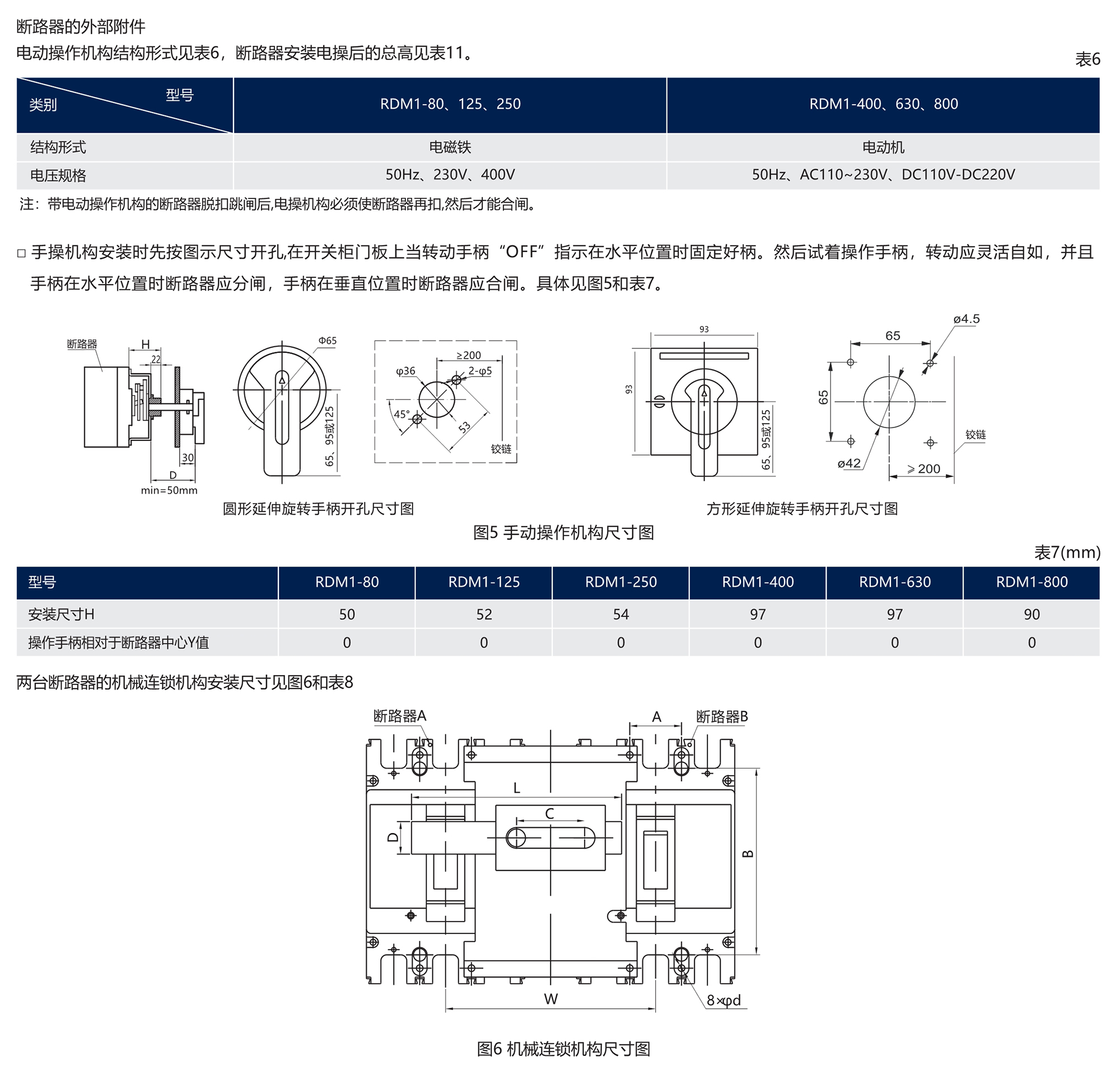 断路器的外部附件

电动操作机构结构形式见表6，断路器安装电操后的总高见表11。

表6

| 类别 型号 | RDM1-80、125、250 | RDM1-400、630、800 |
|---|---|---|
| 结构形式 | 电磁铁 | 电动机 |
| 电压规格 | 50Hz、230V、400V | 50Hz、AC110~230V、DC110V-DC220V |

注：带电动操作机构的断路器脱扣跳闸后,电操机构必须使断路器再扣,然后才能合闸。

□ 手操机构安装时先按图示尺寸开孔,在开关柜门板上当转动手柄“OFF”指示在水平位置时固定好柄。然后试着操作手柄，转动应灵活自如，并且手柄在水平位置时断路器应分闸，手柄在垂直位置时断路器应合闸。具体见图5和表7。

断路器 H 22 30 D min=50mm Φ65 65、95或125 ≥200 φ36 2-φ5 45° 53 铰链

圆形延伸旋转手柄开孔尺寸图

93 93 65、95或125 ø4.5 65 65 ø42 ≥200 铰链

方形延伸旋转手柄开孔尺寸图

图5 手动操作机构尺寸图

表7(mm)

| 型号 | RDM1-80 | RDM1-125 | RDM1-250 | RDM1-400 | RDM1-630 | RDM1-800 |
|---|---|---|---|---|---|---|
| 安装尺寸H | 50 | 52 | 54 | 97 | 97 | 90 |
| 操作手柄相对于断路器中心Y值 | 0 | 0 | 0 | 0 | 0 | 0 |

两台断路器的机械连锁机构安装尺寸见图6和表8

断路器A A 断路器B L C D B W 8×φd

图6 机械连锁机构尺寸图