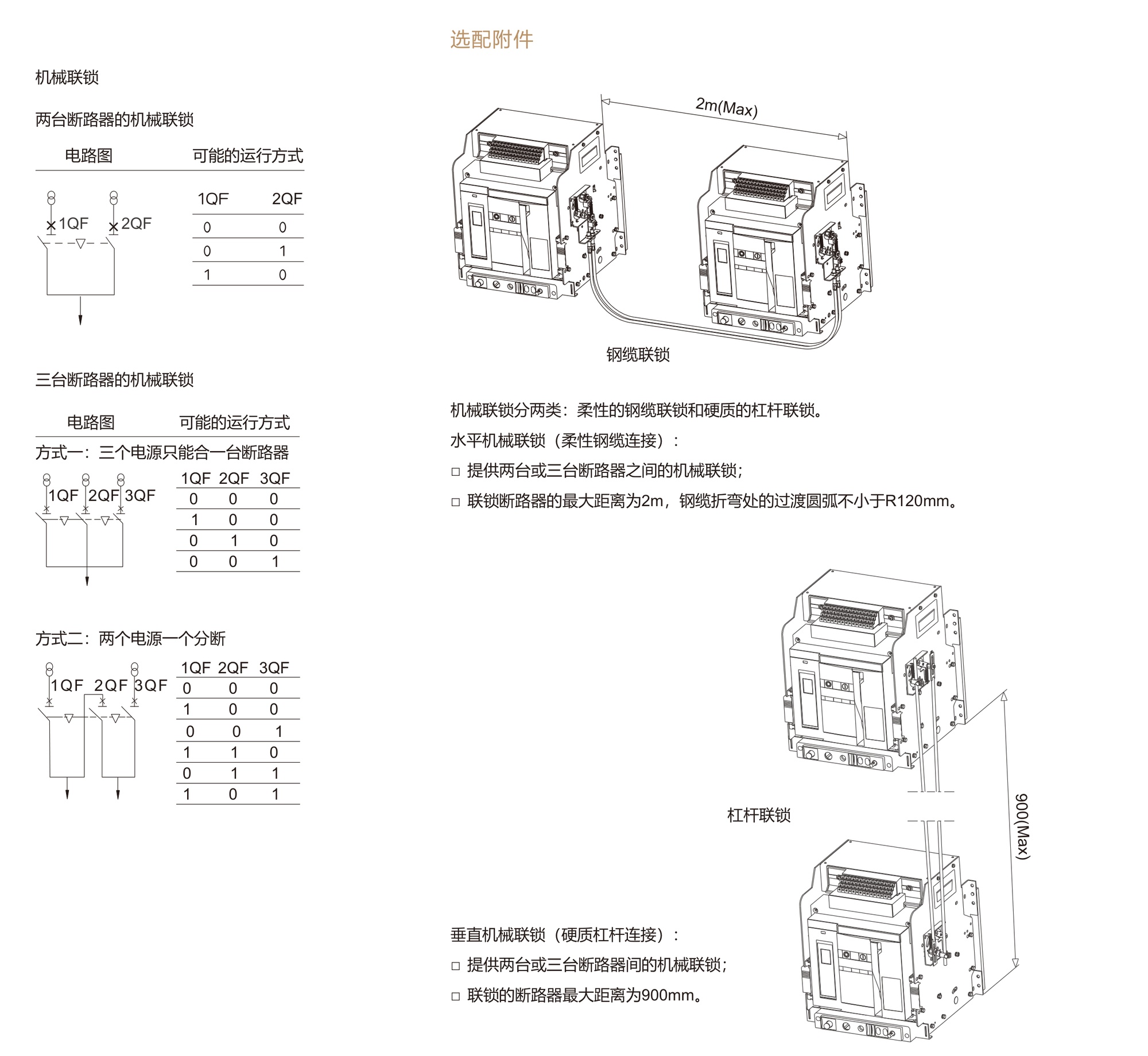 选配附件

机械联锁

两台断路器的机械联锁

电路图　可能的运行方式

1QF 2QF

| 1QF | 2QF |
|---|---|
| 0 | 0 |
| 0 | 1 |
| 1 | 0 |

三台断路器的机械联锁

电路图　可能的运行方式

方式一：三个电源只能合一台断路器

1QF 2QF 3QF

| 1QF | 2QF | 3QF |
|---|---|---|
| 0 | 0 | 0 |
| 1 | 0 | 0 |
| 0 | 1 | 0 |
| 0 | 0 | 1 |

方式二：两个电源一个分断

1QF 2QF 3QF

| 1QF | 2QF | 3QF |
|---|---|---|
| 0 | 0 | 0 |
| 1 | 0 | 0 |
| 0 | 0 | 1 |
| 1 | 1 | 0 |
| 0 | 1 | 1 |
| 1 | 0 | 1 |

2m(Max)

钢缆联锁

机械联锁分两类：柔性的钢缆联锁和硬质的杠杆联锁。

水平机械联锁（柔性钢缆连接）：

□ 提供两台或三台断路器之间的机械联锁;

□ 联锁断路器的最大距离为2m，钢缆折弯处的过渡圆弧不小于R120mm。

杠杆联锁

900(Max)

垂直机械联锁（硬质杠杆连接）：

□ 提供两台或三台断路器间的机械联锁;

□ 联锁的断路器最大距离为900mm。