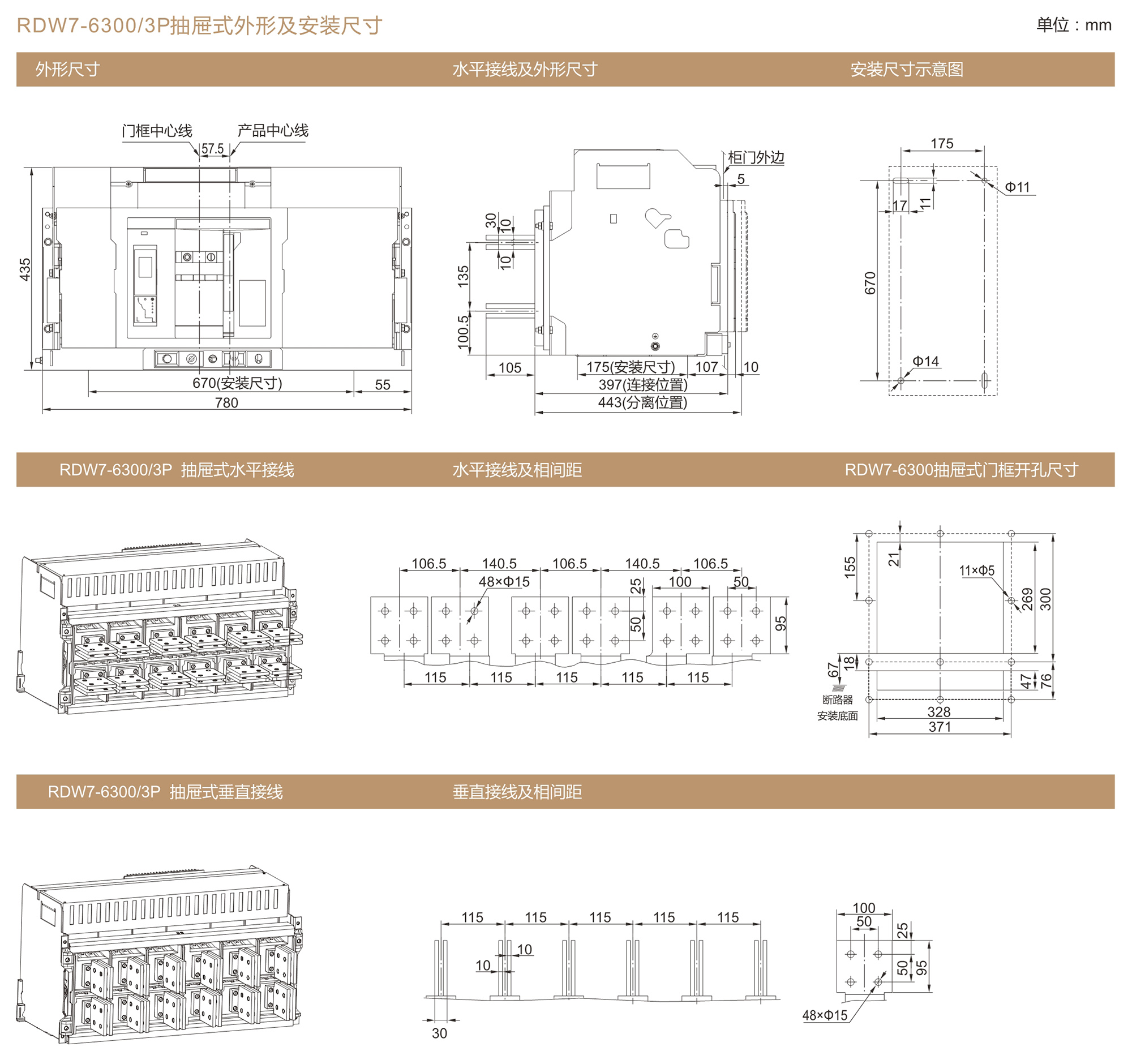 RDW7-6300/3P抽屉式外形及安装尺寸

单位：mm

外形尺寸

水平接线及外形尺寸

安装尺寸示意图

门框中心线

产品中心线

57.5

435

670(安装尺寸)

55

780

柜门外边

5

30

10

10

135

100.5

105

175(安装尺寸)

107

10

397(连接位置)

443(分离位置)

175

Φ11

17

11

670

Φ14

RDW7-6300/3P 抽屉式水平接线

水平接线及相间距

RDW7-6300抽屉式门框开孔尺寸

106.5

140.5

106.5

140.5

106.5

48×Φ15

25

100

50

50

95

115

115

115

115

115

155

21

11×Φ5

269

300

67

18

47

76

断路器

安装底面

328

371

RDW7-6300/3P 抽屉式垂直接线

垂直接线及相间距

115

115

115

115

115

10

10

30

100

50

25

50

95

48×Φ15