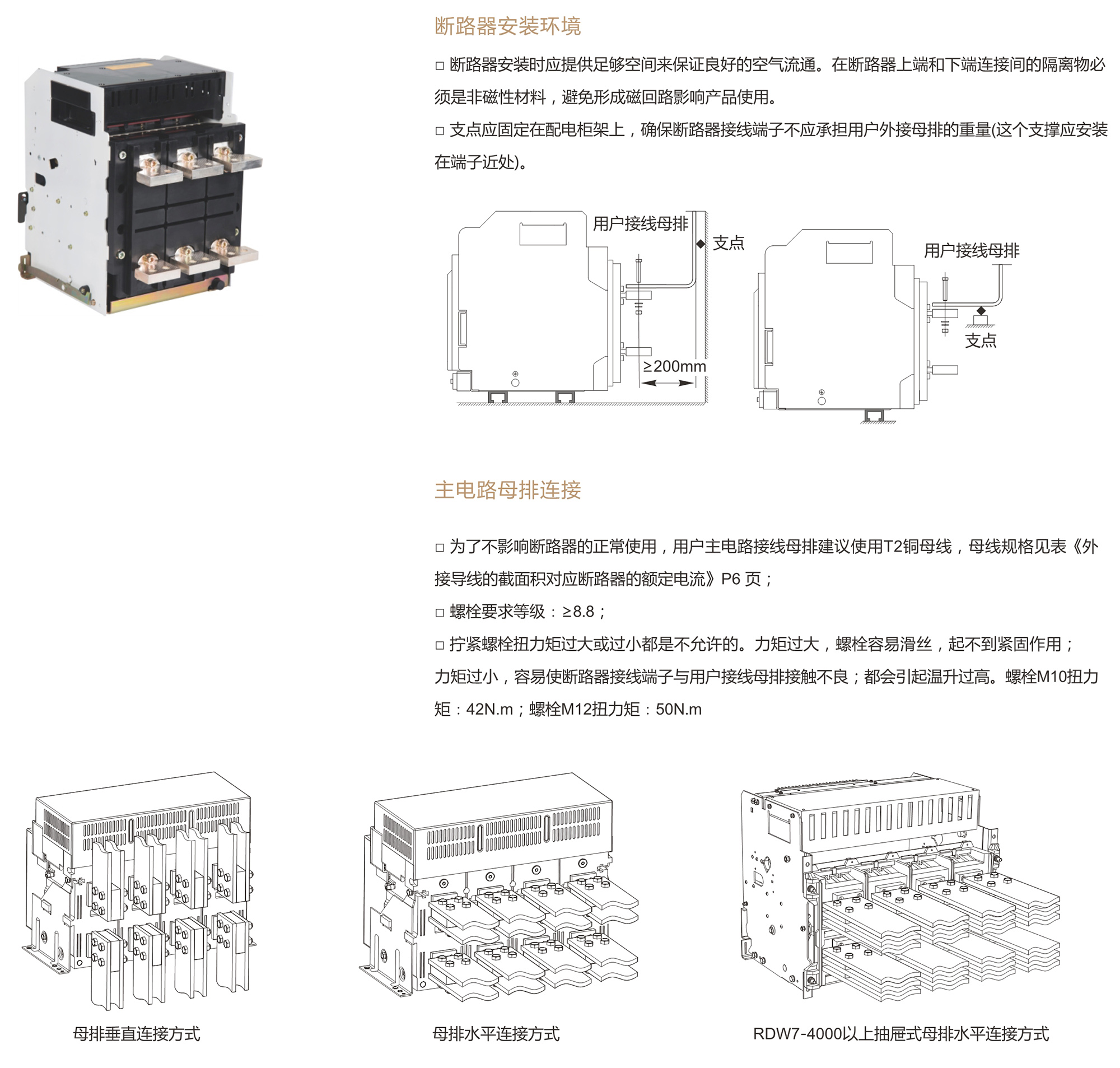 断路器安装环境

□ 断路器安装时应提供足够空间来保证良好的空气流通。在断路器上端和下端连接间的隔离物必须是非磁性材料，避免形成磁回路影响产品使用。

□ 支点应固定在配电柜架上，确保断路器接线端子不应承担用户外接母排的重量(这个支撑应安装在端子近处)。

用户接线母排
支点
≥200mm
用户接线母排
支点

主电路母排连接

□ 为了不影响断路器的正常使用，用户主电路接线母排建议使用T2铜母线，母线规格见表《外接导线的截面积对应断路器的额定电流》P6 页；

□ 螺栓要求等级：≥8.8；

□ 拧紧螺栓扭力矩过大或过小都是不允许的。力矩过大，螺栓容易滑丝，起不到紧固作用；力矩过小，容易使断路器接线端子与用户接线母排接触不良；都会引起温升过高。螺栓M10扭力矩：42N.m；螺栓M12扭力矩：50N.m

母排垂直连接方式

母排水平连接方式

RDW7-4000以上抽屉式母排水平连接方式