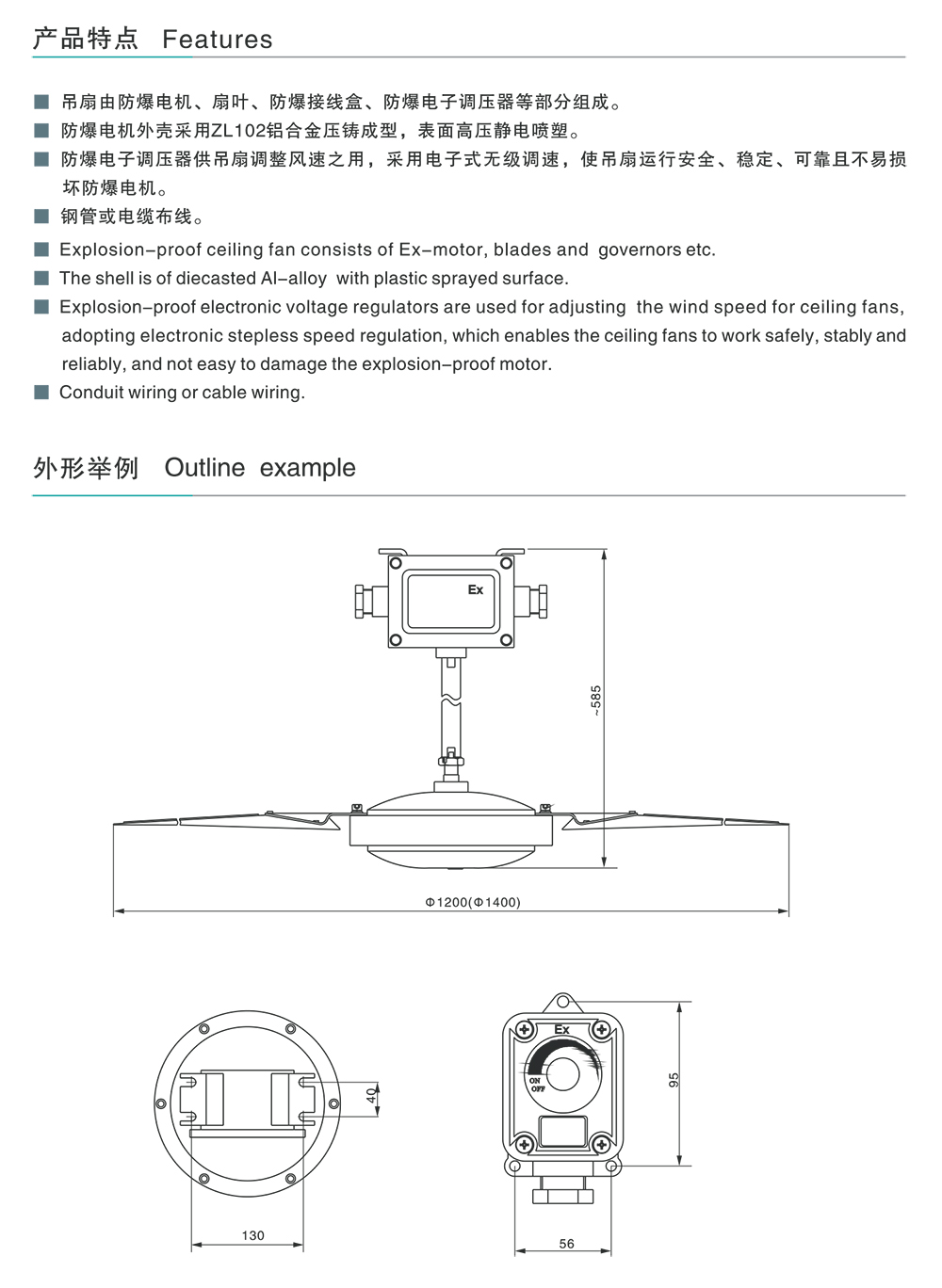 产品特点 Features

■ 吊扇由防爆电机、扇叶、防爆接线盒、防爆电子调压器等部分组成。
■ 防爆电机外壳采用ZL102铝合金压铸成型，表面高压静电喷塑。
■ 防爆电子调压器供吊扇调整风速之用，采用电子式无级调速，使吊扇运行安全、稳定、可靠且不易损坏防爆电机。
■ 钢管或电缆布线。
■ Explosion-proof ceiling fan consists of Ex-motor, blades and governors etc.
■ The shell is of diecasted Al-alloy with plastic sprayed surface.
■ Explosion-proof electronic voltage regulators are used for adjusting the wind speed for ceiling fans, adopting electronic stepless speed regulation, which enables the ceiling fans to work safely, stably and reliably, and not easy to damage the explosion-proof motor.
■ Conduit wiring or cable wiring.

外形举例 Outline example

Ex
~585
Φ1200(Φ1400)

40
130

Ex
ON
OFF
95
56